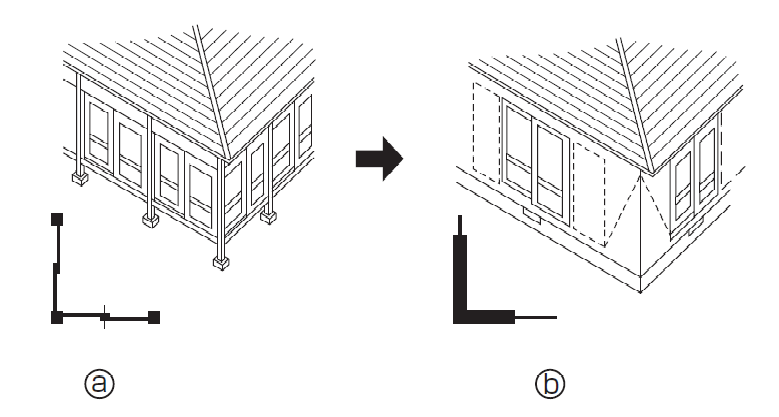 ⓐ

ⓑ